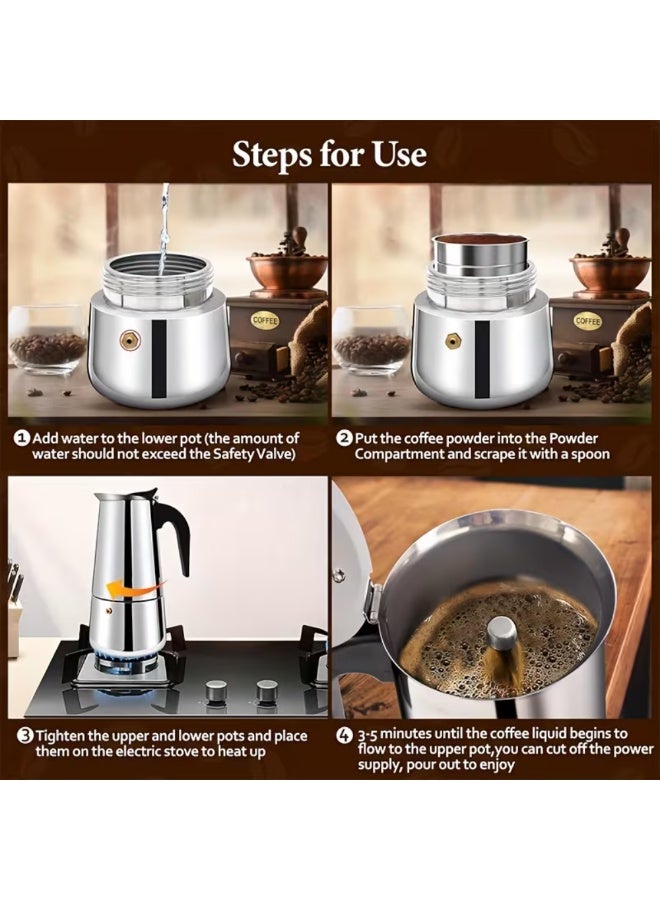 Steps for Use

COFFEE

COFFEE

1 Add water to the lower pot (the amount of water should not exceed the Safety Valve)

2 Put the coffee powder into the Powder Compartment and scrape it with a spoon

3 Tighten the upper and lower pots and place them on the electric stove to heat up

4 3-5 minutes until the coffee liquid begins to flow to the upper pot,you can cut off the power supply, pour out to enjoy